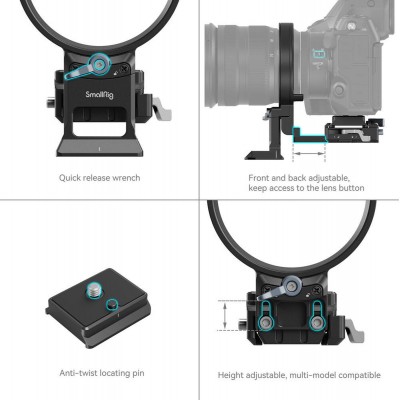 SmallRig

Quick release wrench

Front and back adjustable, keep access to the lens button

Anti-twist locating pin

Height adjustable, multi-model compatible