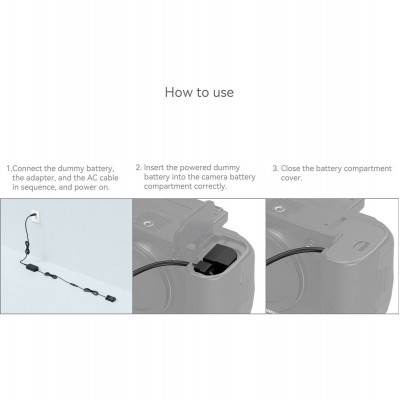 How to use

1.Connect the dummy battery, the adapter, and the AC cable in sequence, and power on.

2. Insert the powered dummy battery into the camera battery compartment correctly.

3. Close the battery compartment cover.