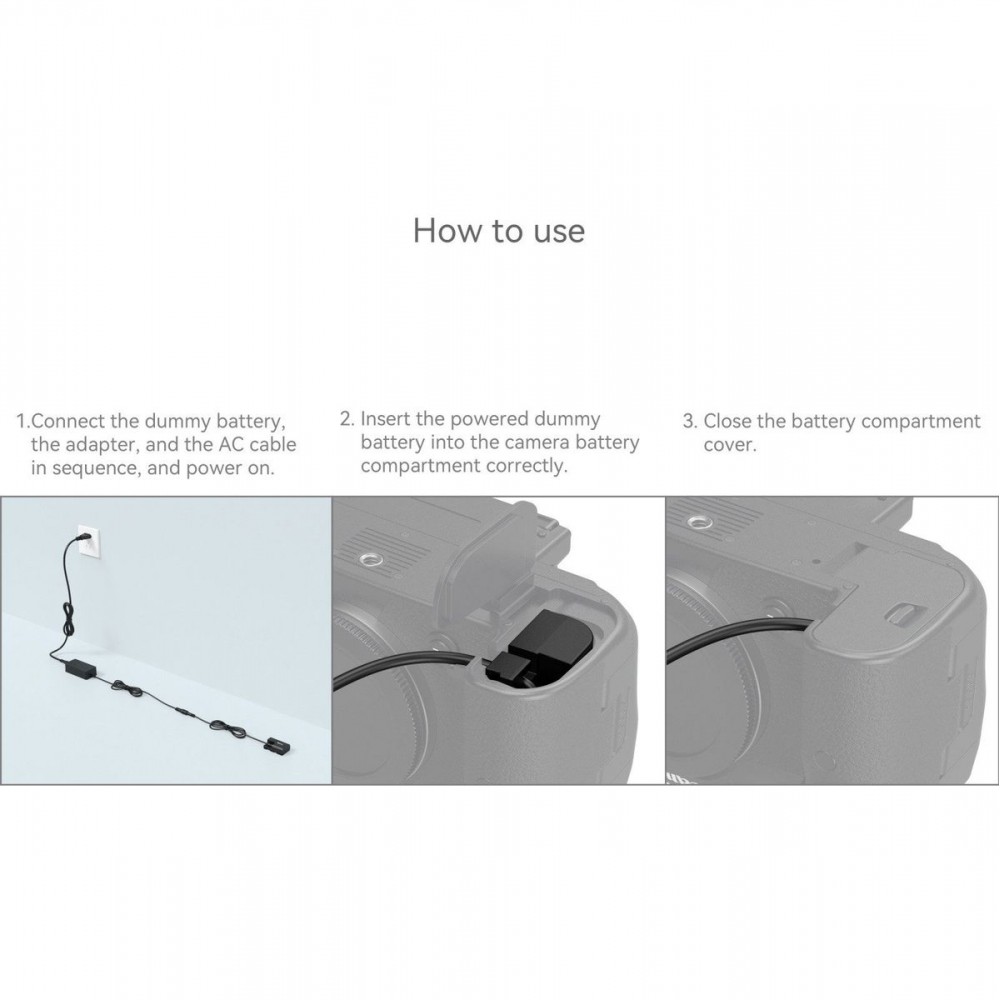 How to use

1.Connect the dummy battery, the adapter, and the AC cable in sequence, and power on.

2. Insert the powered dummy battery into the camera battery compartment correctly.

3. Close the battery compartment cover.