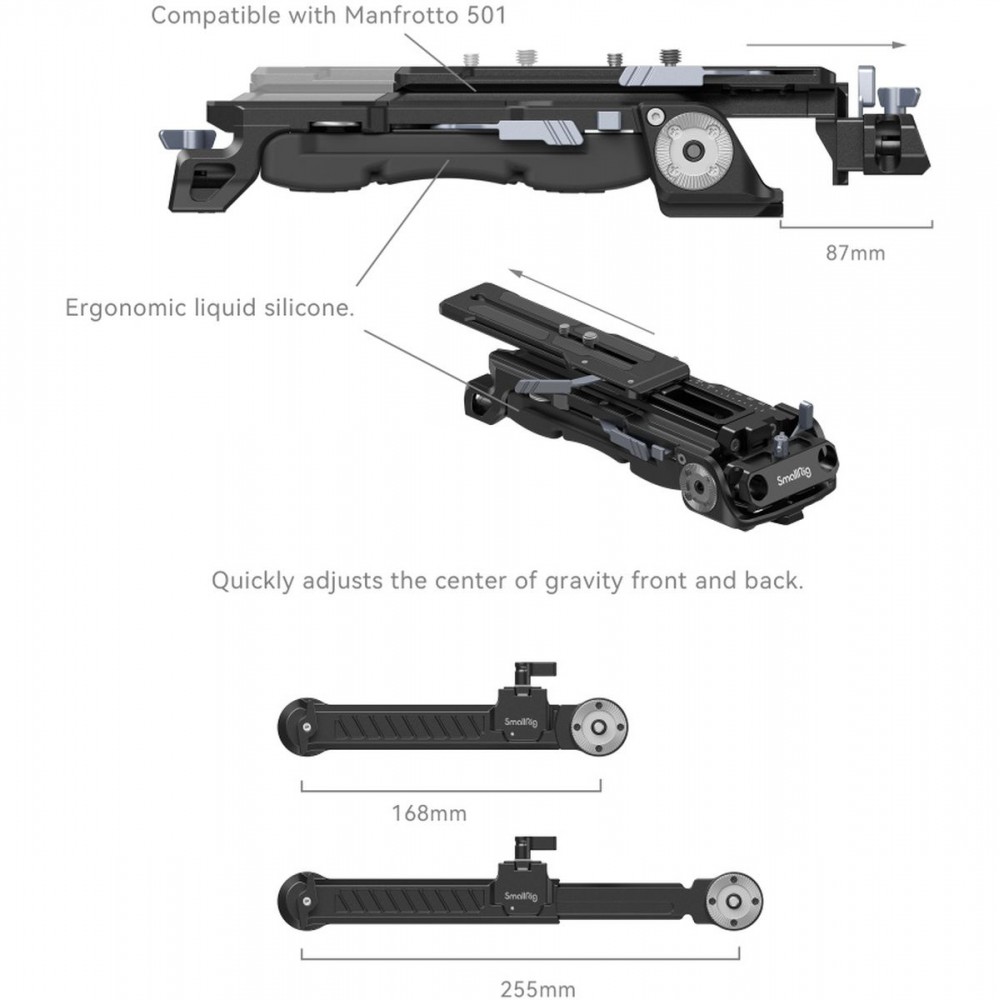 Compatible with Manfrotto 501

87mm

Ergonomic liquid silicone.

SmallRig

Quickly adjusts the center of gravity front and back.

SmallRig

168mm

SmallRig

255mm