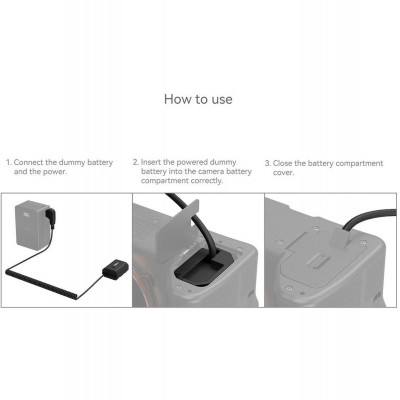 How to use

1. Connect the dummy battery and the power.

2. Insert the powered dummy battery into the camera battery compartment correctly.

3. Close the battery compartment cover.