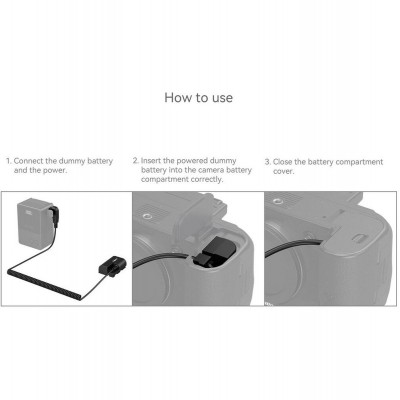 How to use

1. Connect the dummy battery and the power.

2. Insert the powered dummy battery into the camera battery compartment correctly.

3. Close the battery compartment cover.