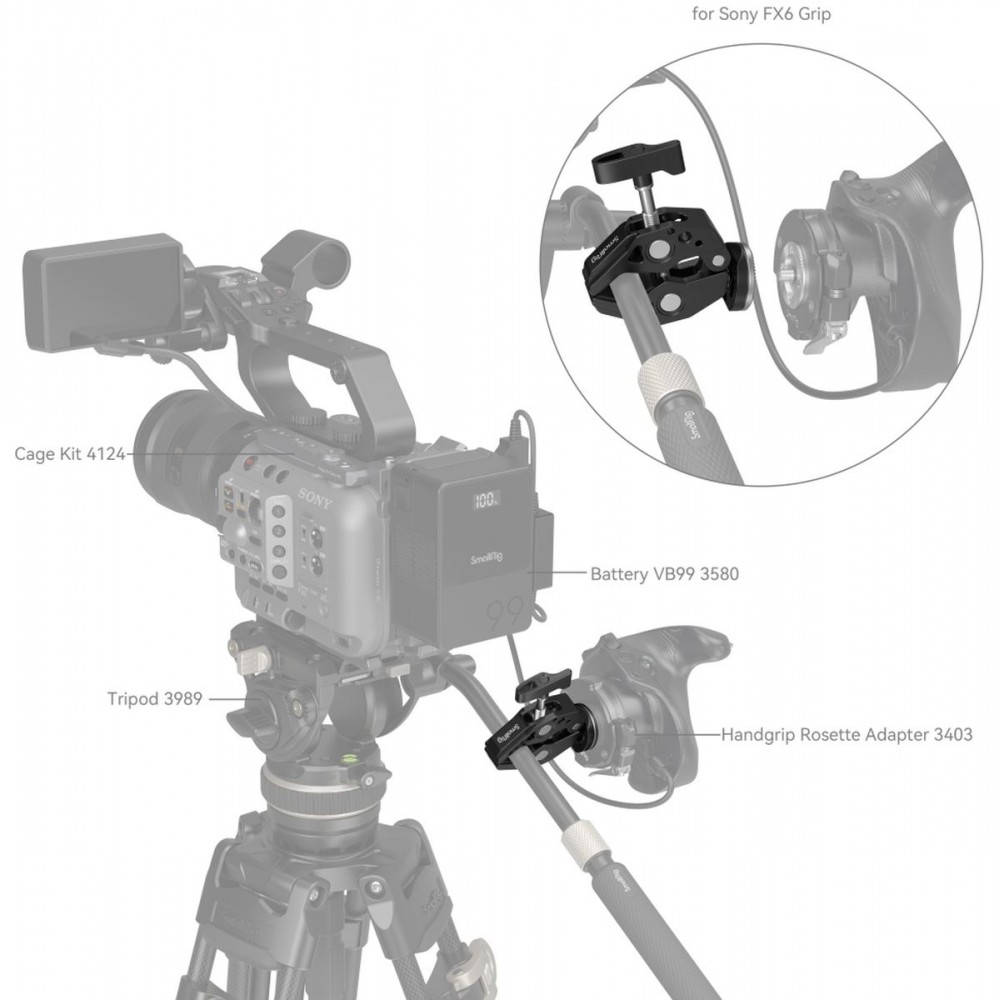 for Sony FX6 Grip

SmallRig

SmallRig

Cage Kit 4124

SONY

100

SmallRig

99

Battery VB99 3580

Tripod 3989

SmallRig

Handgrip Rosette Adapter 3403

SmallRig