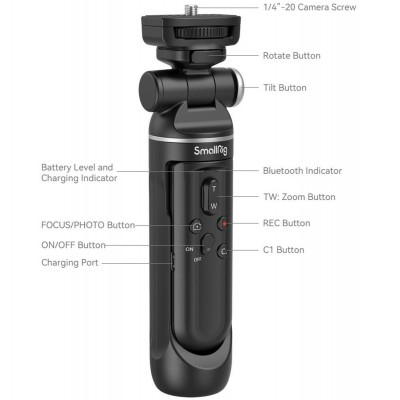 1/4"-20 Camera Screw

Rotate Button

Tilt Button

SmallRig

Battery Level and Charging Indicator

Bluetooth Indicator

T

W

TW: Zoom Button

FOCUS/PHOTO Button

REC Button

ON/OFF Button

ON

OFF

C1

C1 Button

Charging Port