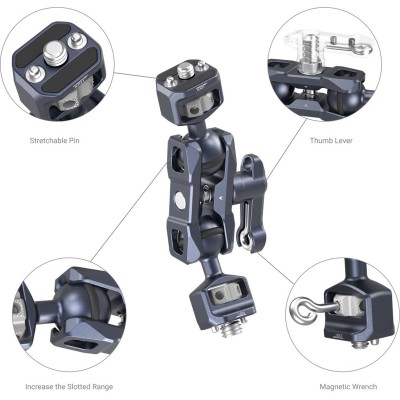 Stretchable Pin

Thumb Lever

Increase the Slotted Range

Magnetic Wrench